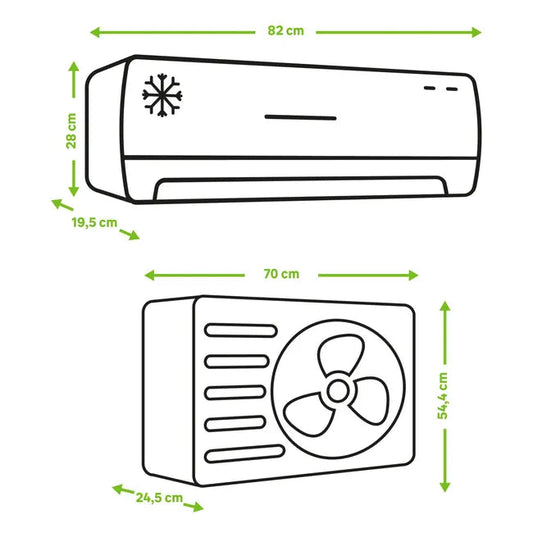 82 cm

28 cm

19,5 cm

70 cm

54,4 cm

24,5 cm